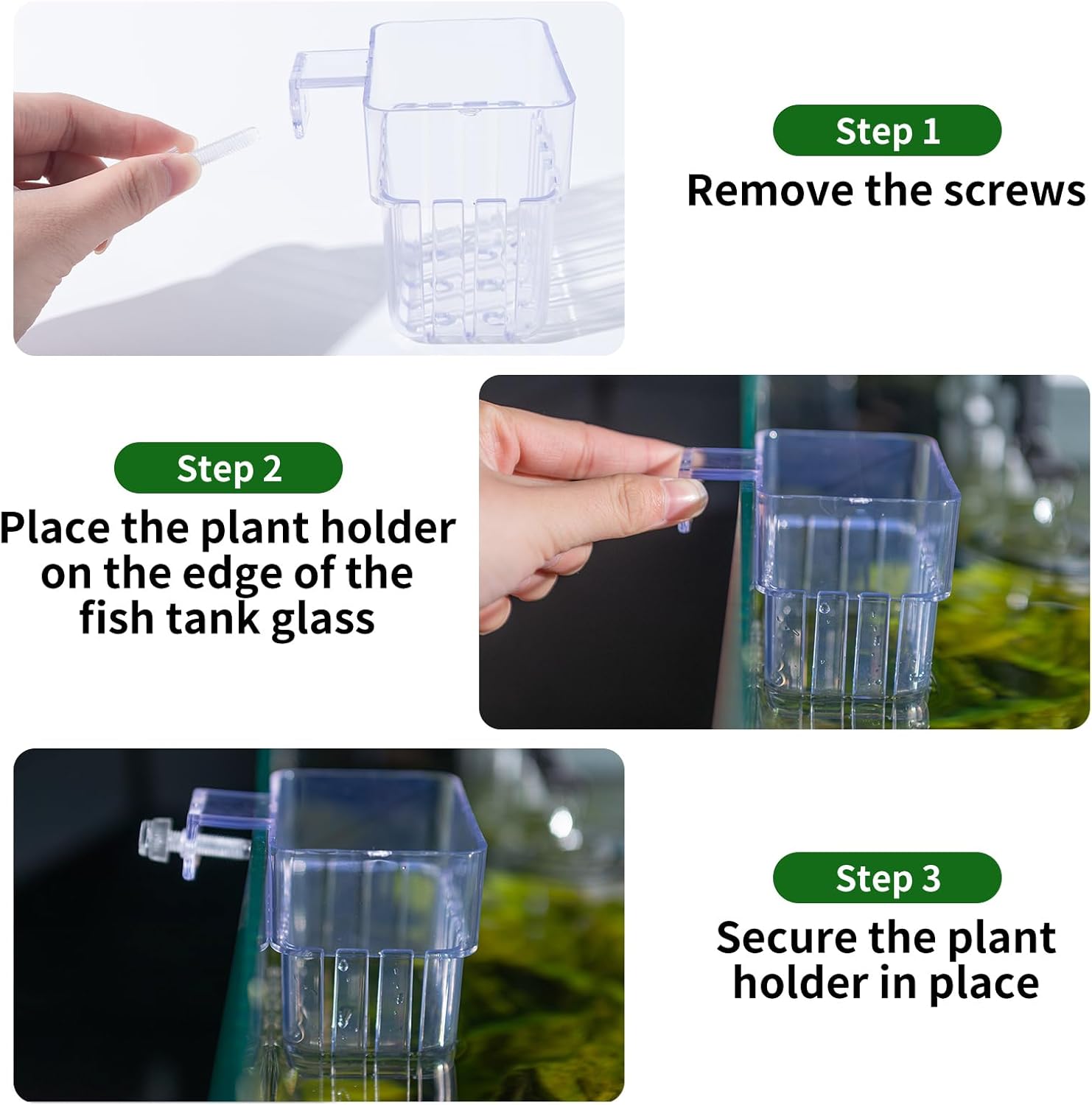 Step 1
Remove the screws

Step 2
Place the plant holder on the edge of the fish tank glass

Step 3
Secure the plant holder in place