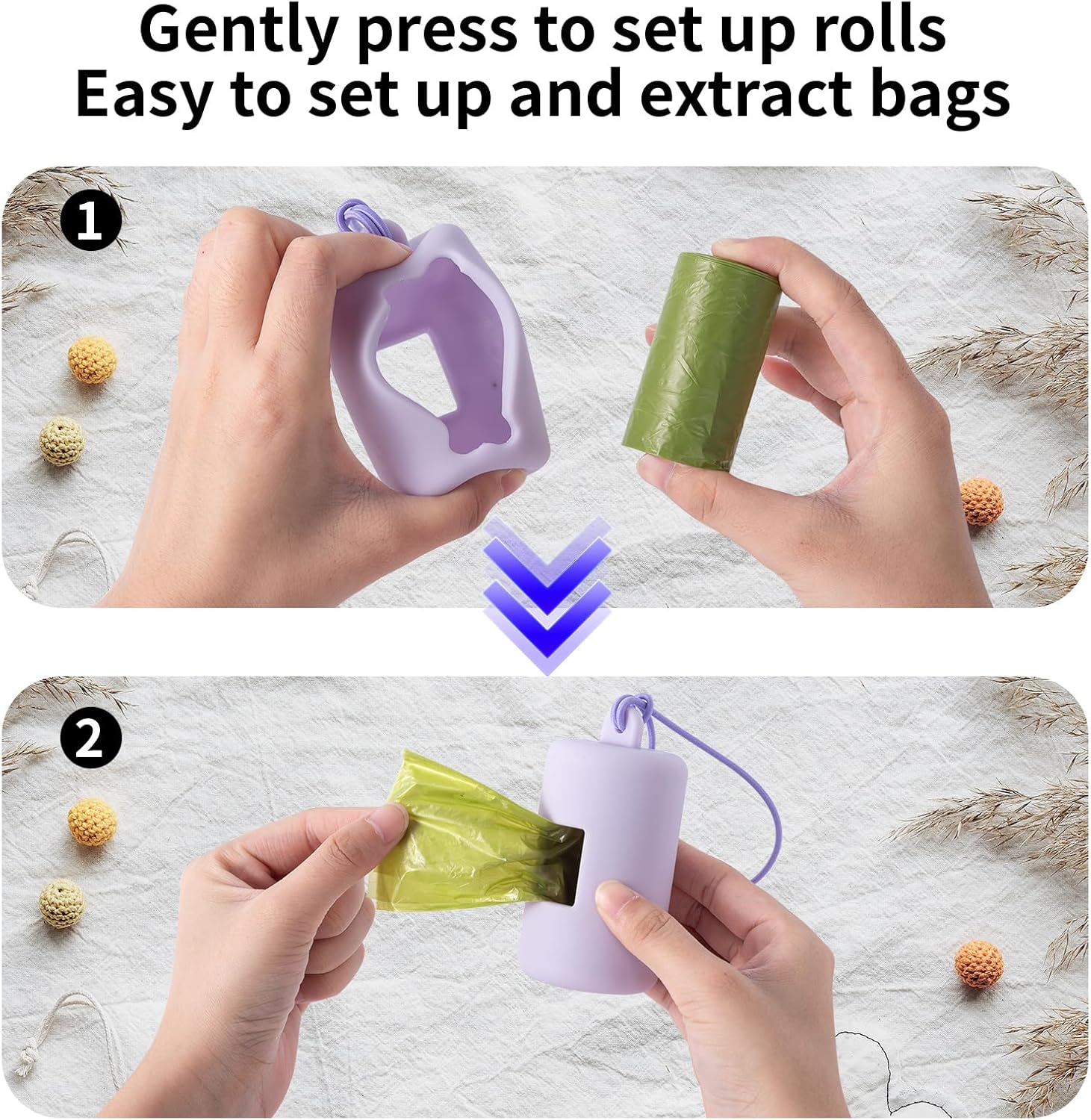 Gently press to set up rolls
Easy to set up and extract bags

1

2